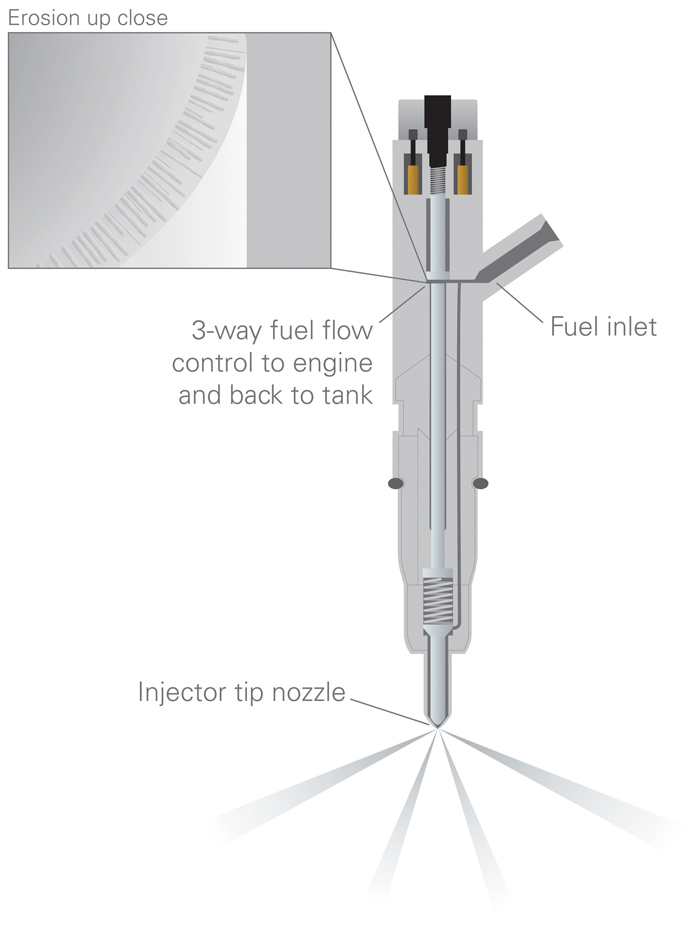 Erosion up close

3-way fuel flow control to engine and back to tank

Fuel inlet

Injector tip nozzle