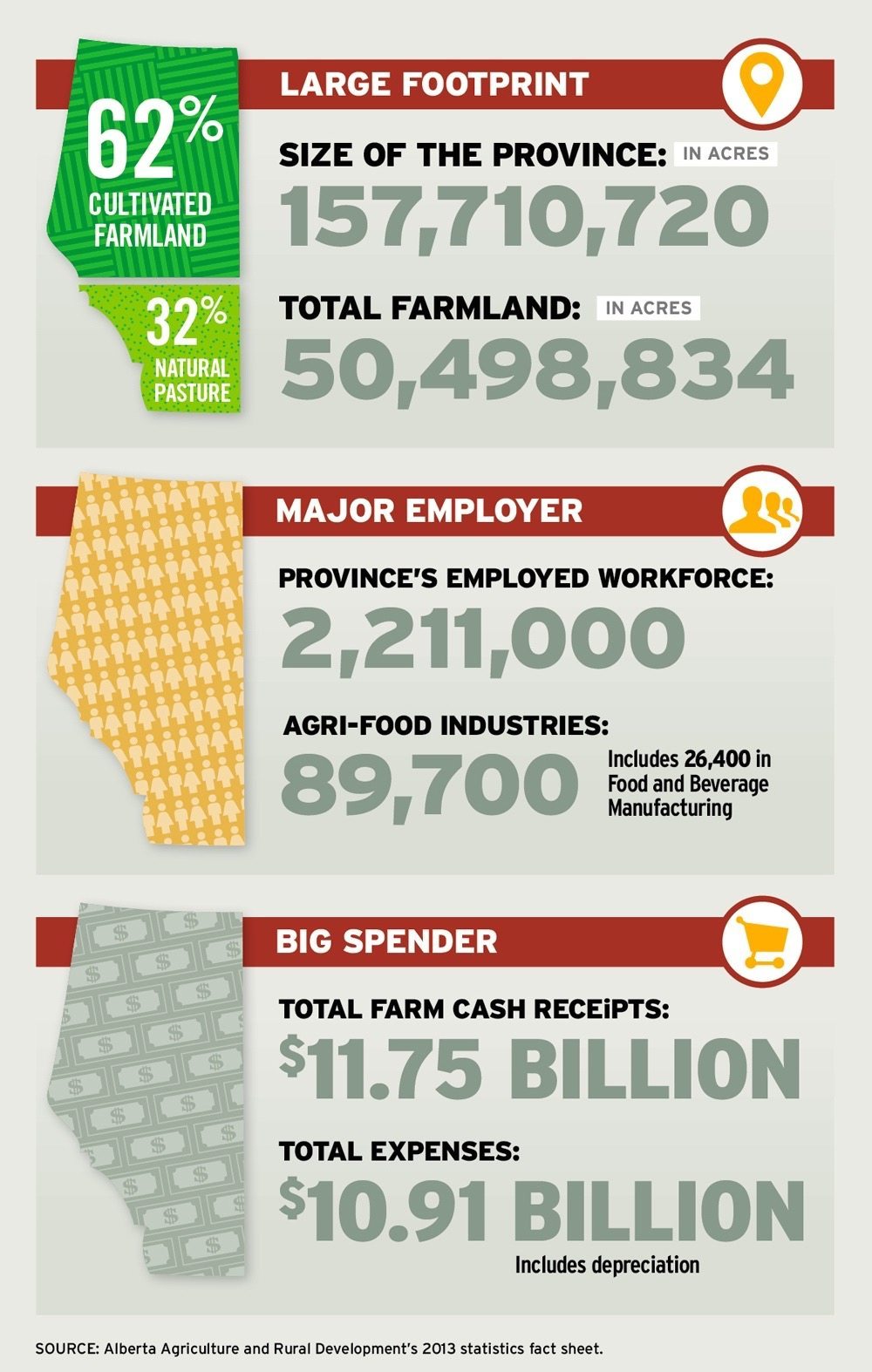 62%
CULTIVATED FARMLAND

32%
NATURAL PASTURE

LARGE FOOTPRINT

SIZE OF THE PROVINCE: IN ACRES
157,710,720

TOTAL FARMLAND: IN ACRES
50,498,834

MAJOR EMPLOYER

PROVINCE'S EMPLOYED WORKFORCE:
2,211,000

AGRI-FOOD INDUSTRIES:
89,700
Includes 26,400 in Food and Beverage Manufacturing

BIG SPENDER

TOTAL FARM CASH RECEiPTS:
$11.75 BILLION

TOTAL EXPENSES:
$10.91 BILLION
Includes depreciation

SOURCE: Alberta Agriculture and Rural Development's 2013 statistics fact sheet.